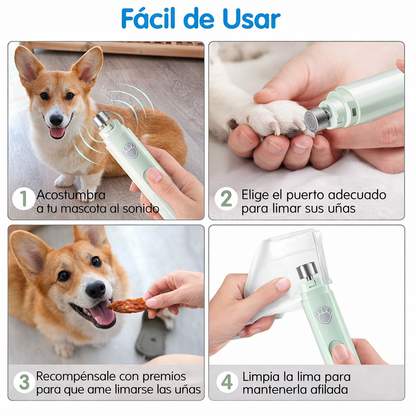 Fácil de Usar

1 Acostumbra a tu mascota al sonido

2 Elige el puerto adecuado para limar sus uñas

3 Recompénsale con premios para que ame limarse las uñas

4 Limpia la lima para mantenerla afilada