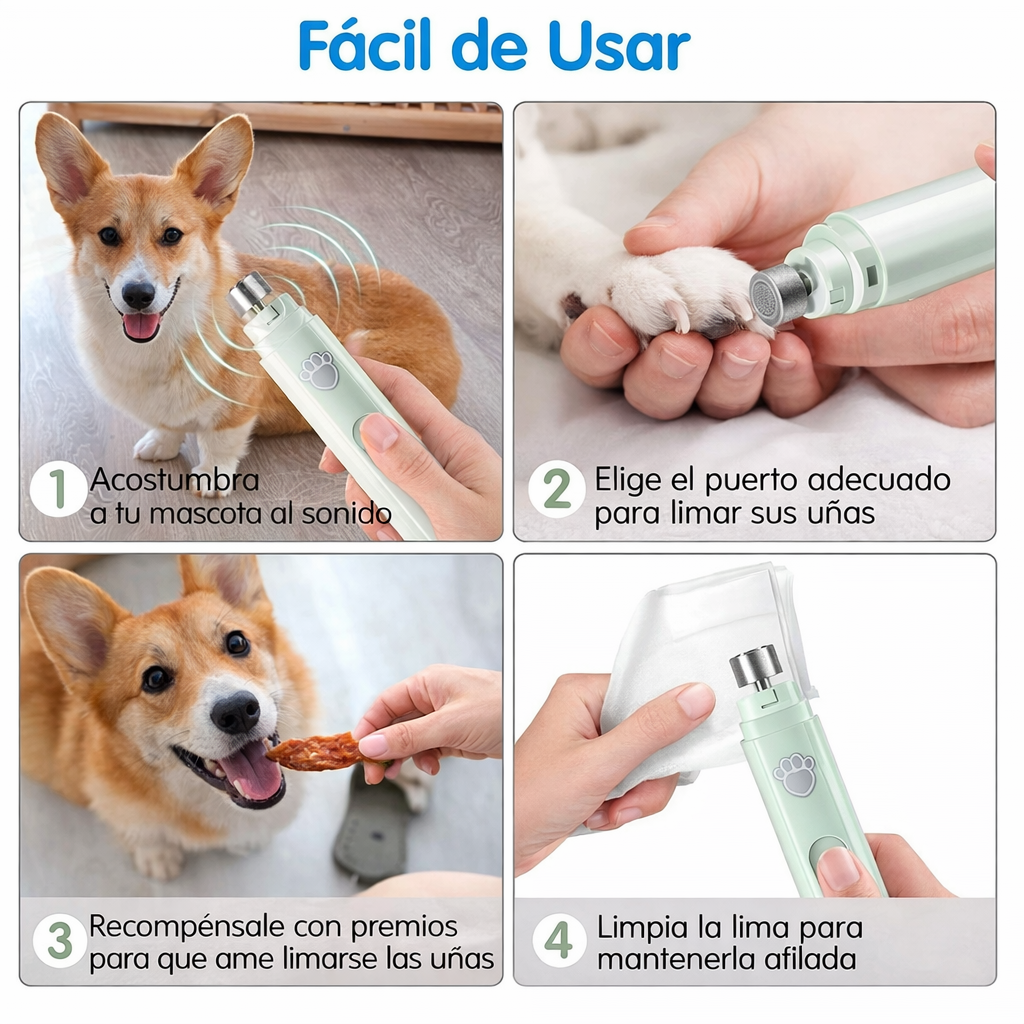 Fácil de Usar

1 Acostumbra a tu mascota al sonido

2 Elige el puerto adecuado para limar sus uñas

3 Recompénsale con premios para que ame limarse las uñas

4 Limpia la lima para mantenerla afilada